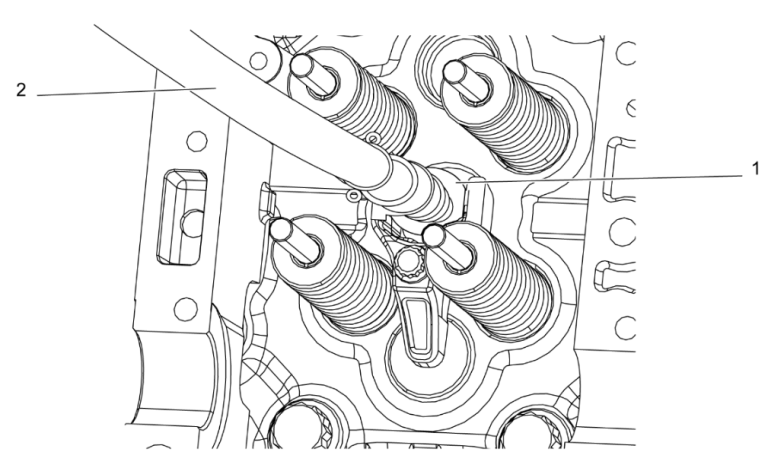 2

1