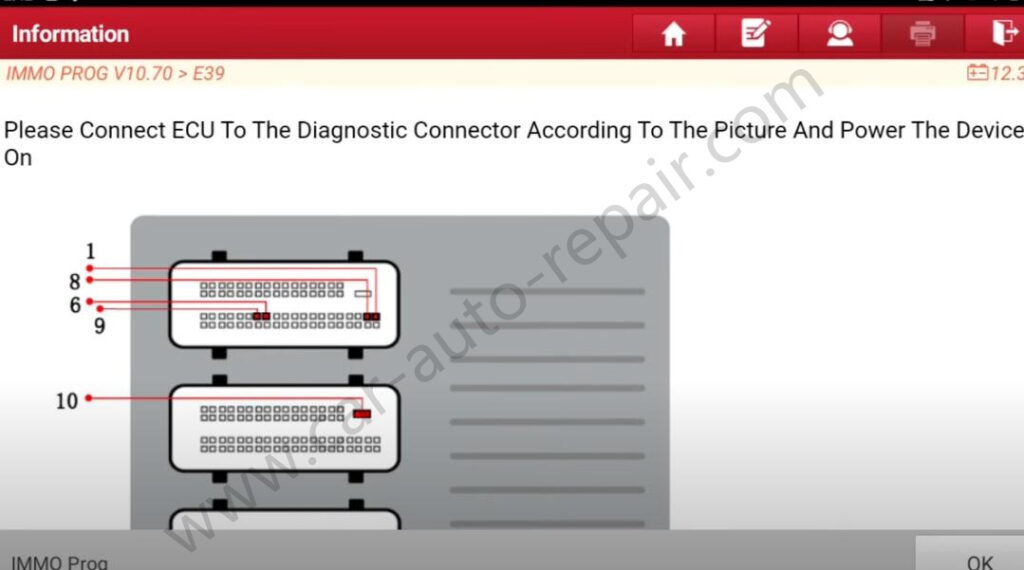 Information

IMMO PROG V10.70 > E39

12.3

Please Connect ECU To The Diagnostic Connector According To The Picture And Power The Device On

1
8
6
9
10

www.car-auto-repair.com

IMMO Prog

OK