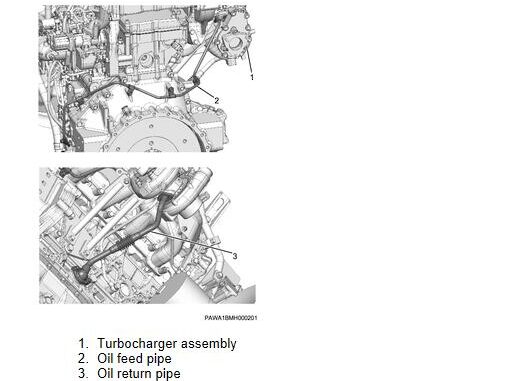 1

2

3

PAWA1BMH000201

1. Turbocharger assembly
2. Oil feed pipe
3. Oil return pipe