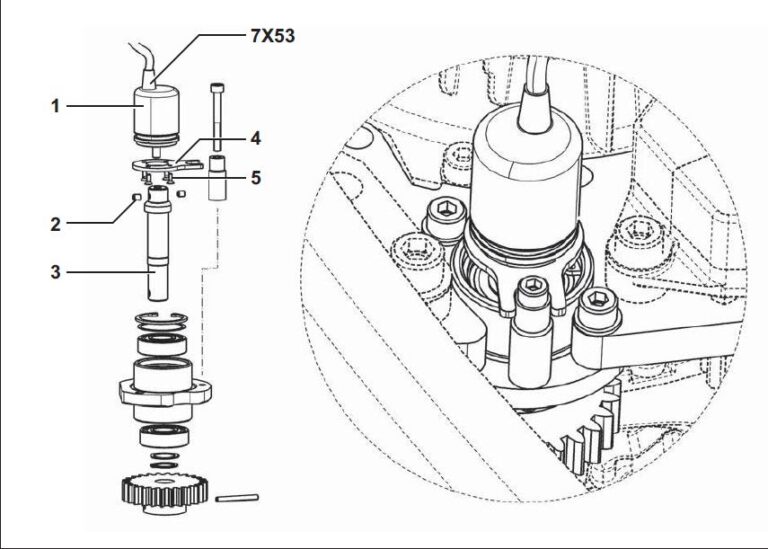 7X53
1
4
5
2
3