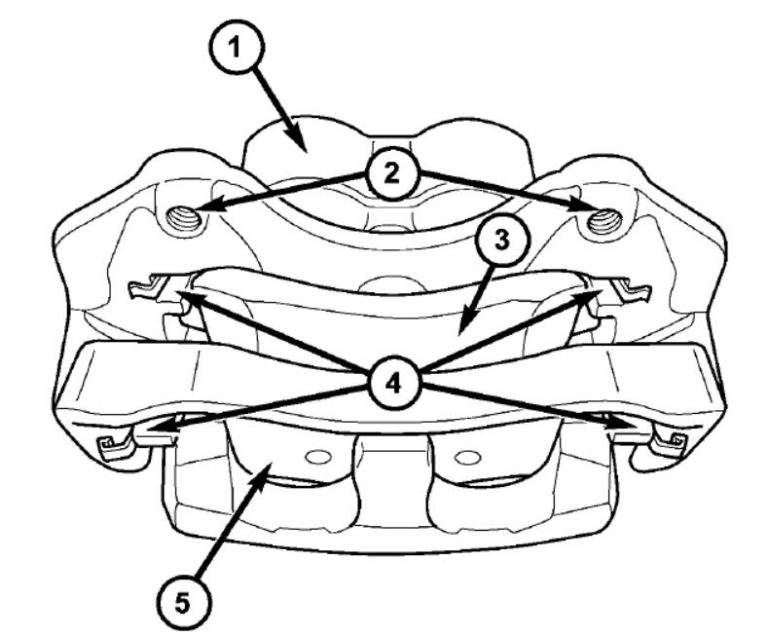 1
2
3
4
5