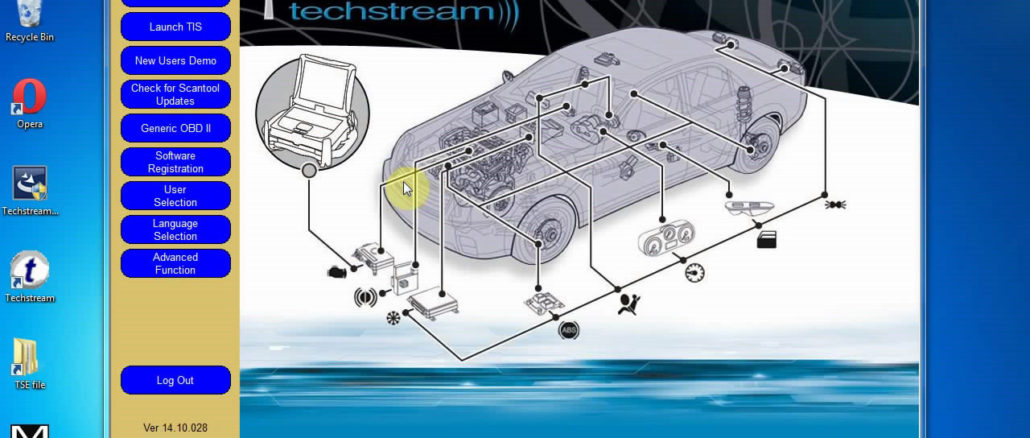 Recycle Bin

Opera

Techstream...

Techstream

TSE file

Launch TIS

New Users Demo

Check for Scantool Updates

Generic OBD II

Software Registration

User Selection

Language Selection

Advanced Function

Log Out

Ver 14.10.028

techstream

ABS