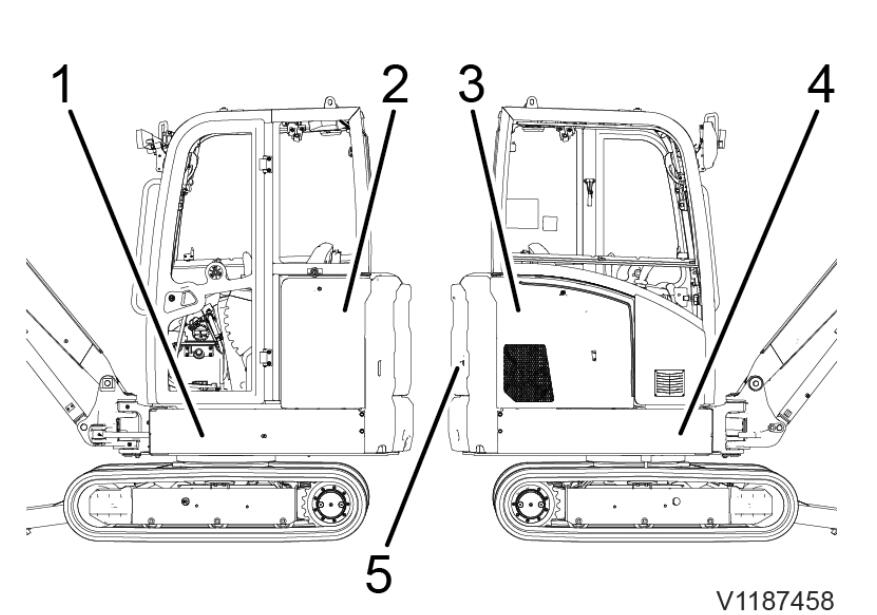 1
2
3
4
5
V1187458