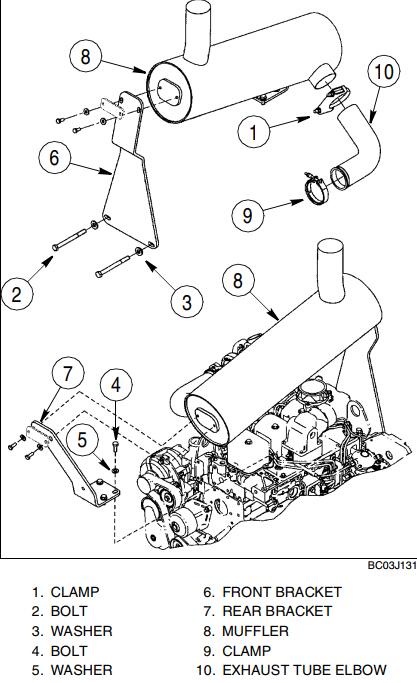 8
10
1
6
9
2
3
8
7
4
5

BC03J131

1. CLAMP
2. BOLT
3. WASHER
4. BOLT
5. WASHER

6. FRONT BRACKET
7. REAR BRACKET
8. MUFFLER
9. CLAMP
10. EXHAUST TUBE ELBOW