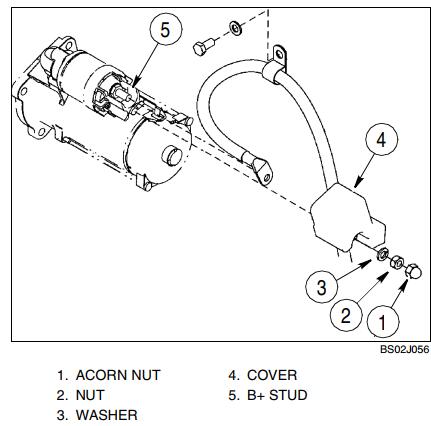 5
4
3
2
1
BS02J056

1. ACORN NUT
2. NUT
3. WASHER

4. COVER
5. B+ STUD