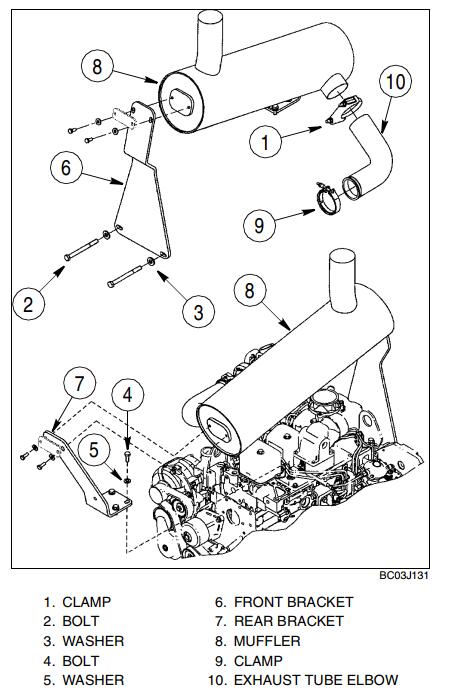 8
10
1
6
9
2
3
8
7
4
5

BC03J131

1. CLAMP
2. BOLT
3. WASHER
4. BOLT
5. WASHER

6. FRONT BRACKET
7. REAR BRACKET
8. MUFFLER
9. CLAMP
10. EXHAUST TUBE ELBOW