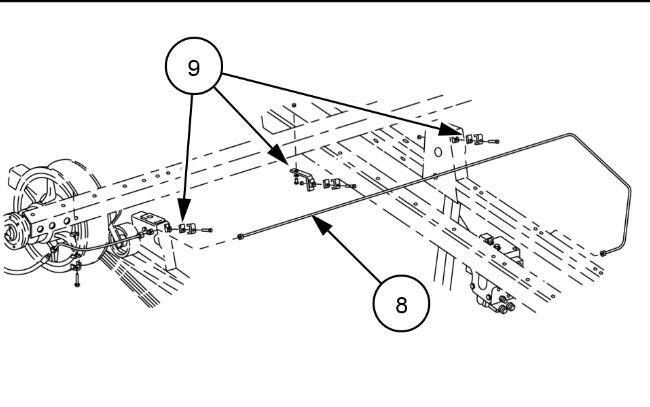 9

8