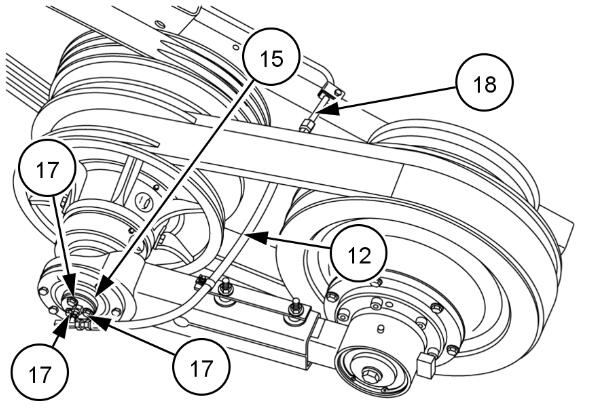 15
18
17
12
17
17