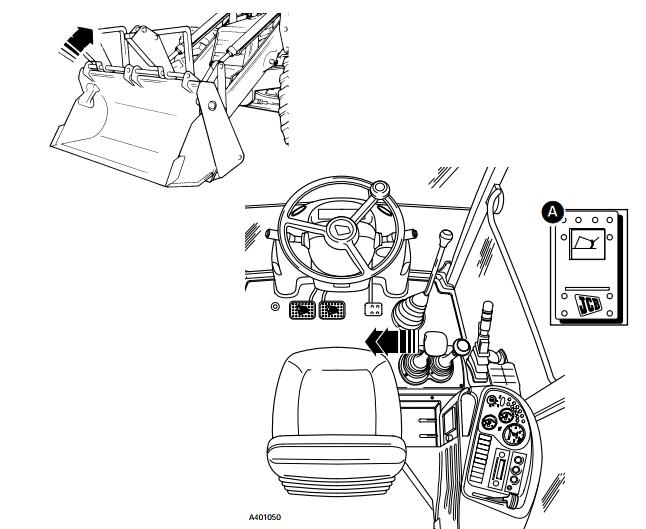 A

JCB

A401050