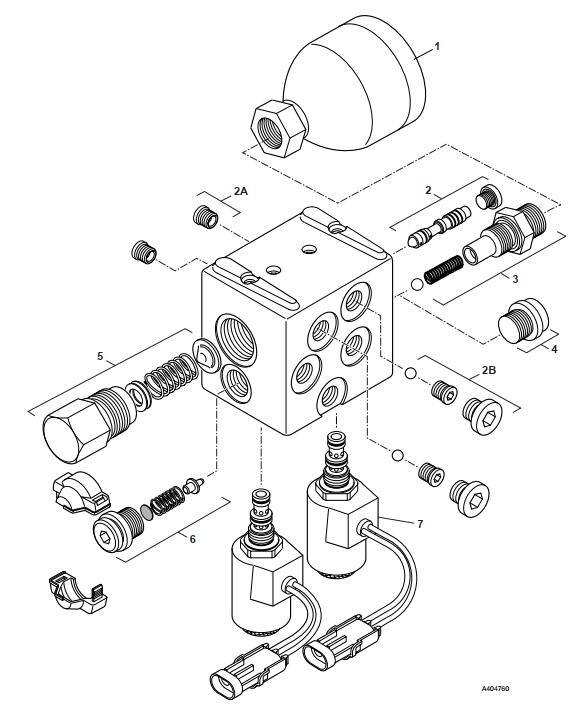 1
2A
2
3
4
5
2B
6
7
A404760