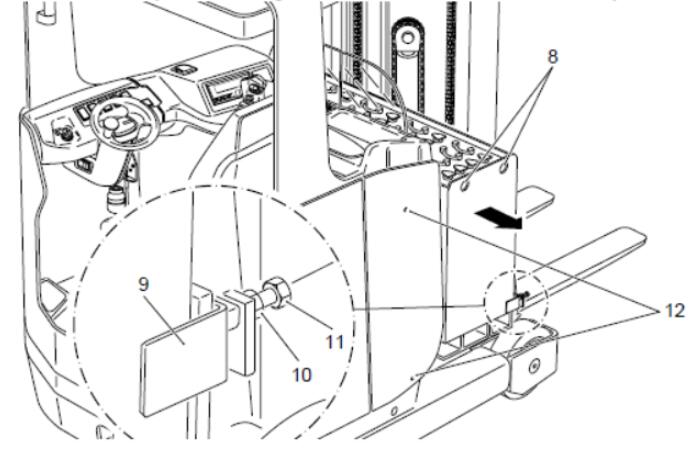 8
9
11
10
12