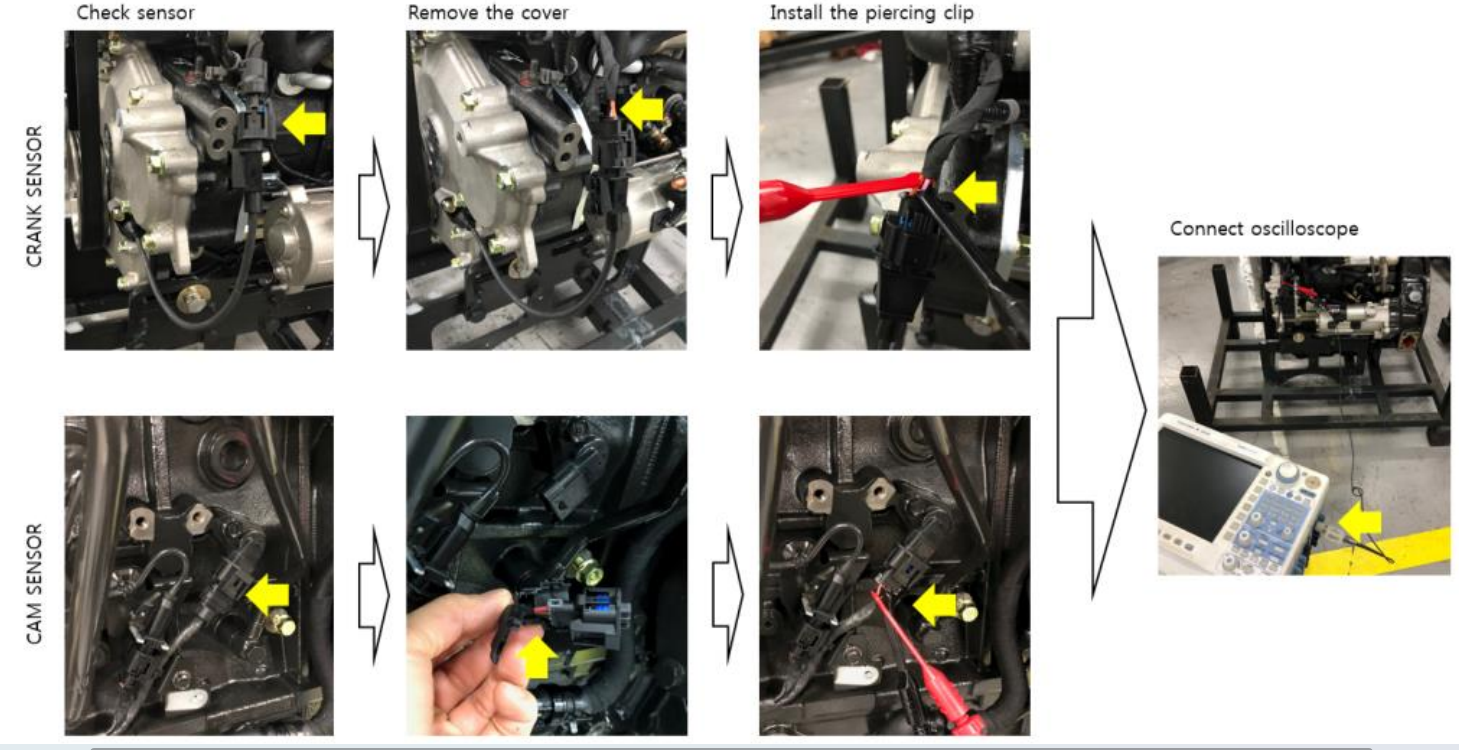 Check sensor

Remove the cover

Install the piercing clip

CRANK SENSOR

CAM SENSOR

Connect oscilloscope