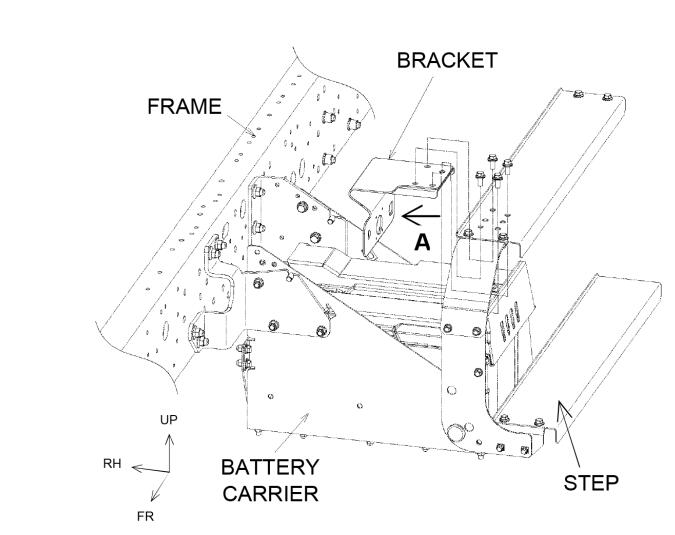 BRACKET
FRAME
A
UP
RH
FR
BATTERY CARRIER
STEP