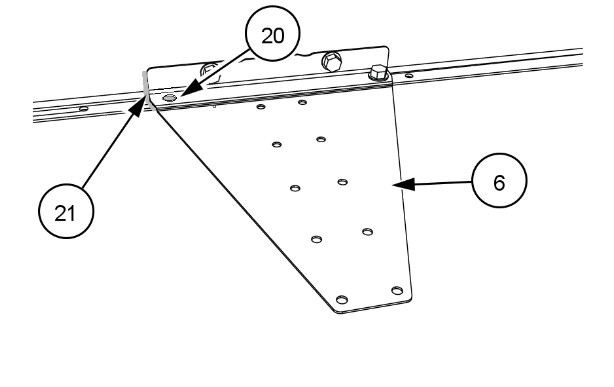 20

21

6