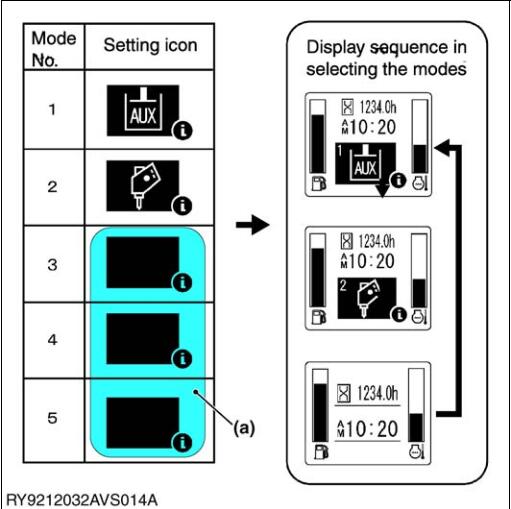 | Mode No. | Setting icon |
|---|---|
| 1 | AUX |
| 2 | |
| 3 | |
| 4 | |
| 5 | |

(a)

Display sequence in selecting the modes

1234.0h
AM 10:20
1 AUX

1234.0h
AM 10:20
2

1234.0h
AM 10:20

RY9212032AVS014A