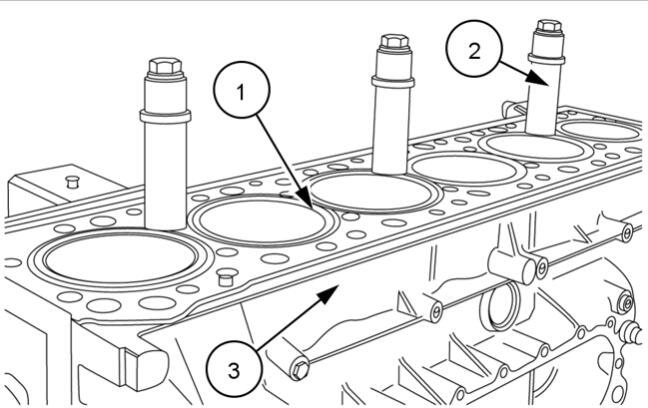 1
2
3