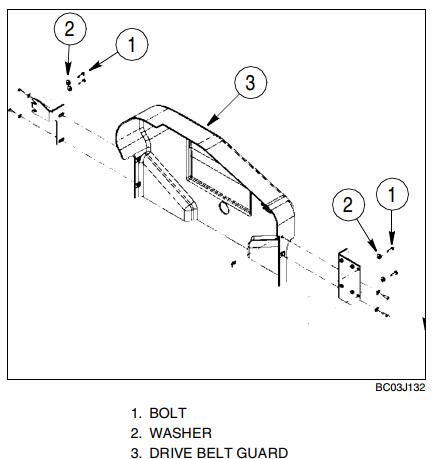 2
1
3
2
1

BC03J132

1. BOLT
2. WASHER
3. DRIVE BELT GUARD