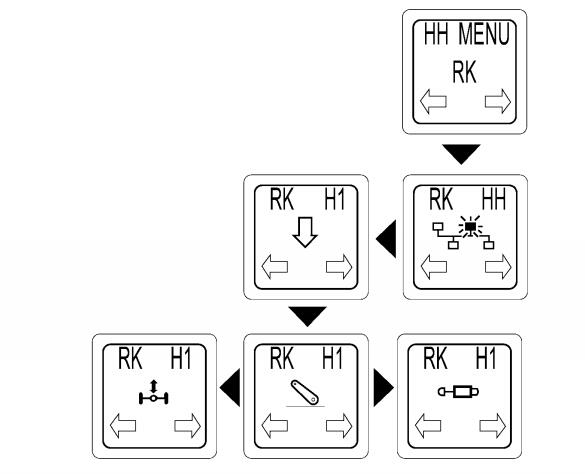 HH MENU
RK

RK H1

RK HH

RK H1

RK H1

RK H1