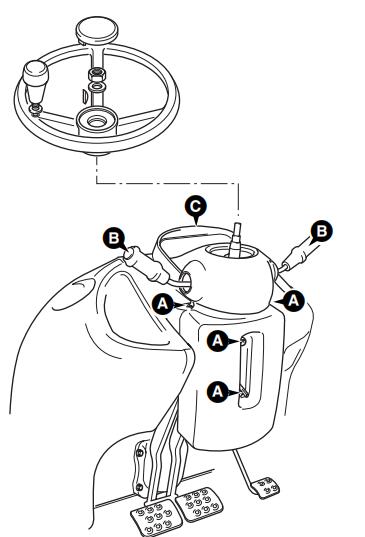 C
B
B
A
A
A
A