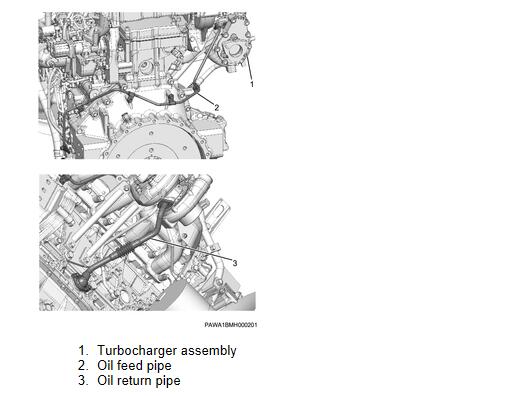 1

2

3

PAWA1BMH000201

1. Turbocharger assembly
2. Oil feed pipe
3. Oil return pipe