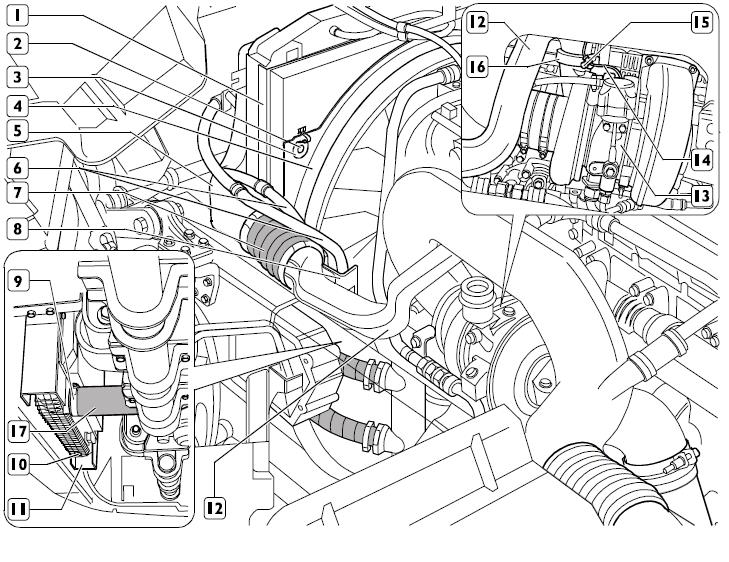 1
2
3
4
5
6
7
8
9
17
10
11
12
12
16
15
14
13