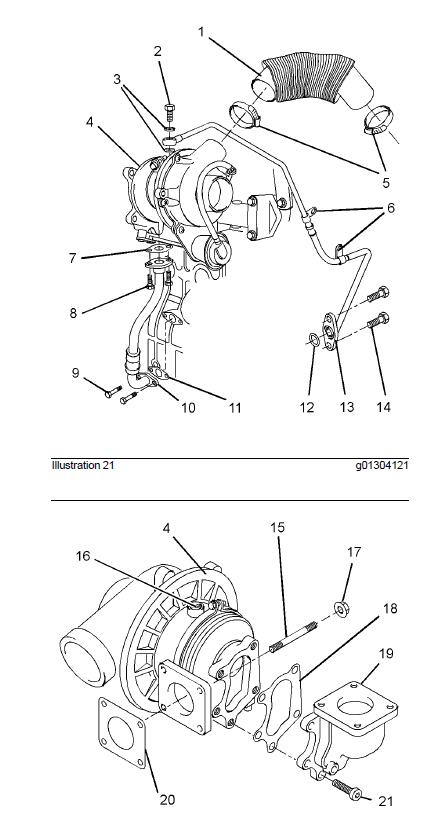 1
2
3
4
5
6
7
8
9
10
11
12
13
14

Illustration 21 g01304121

4
15
16
17
18
19
20
21