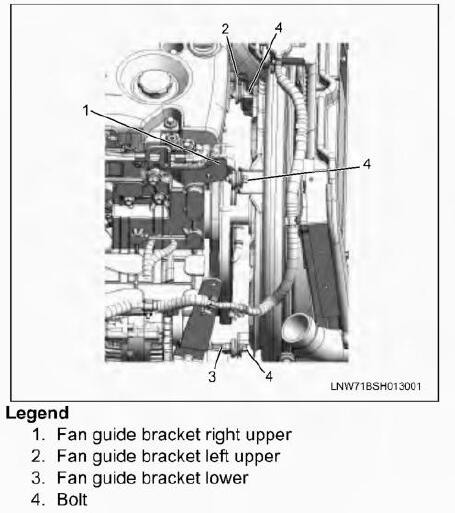 2
4
1
4
3
4
LNW71BSH013001

Legend
1. Fan guide bracket right upper
2. Fan guide bracket left upper
3. Fan guide bracket lower
4. Bolt