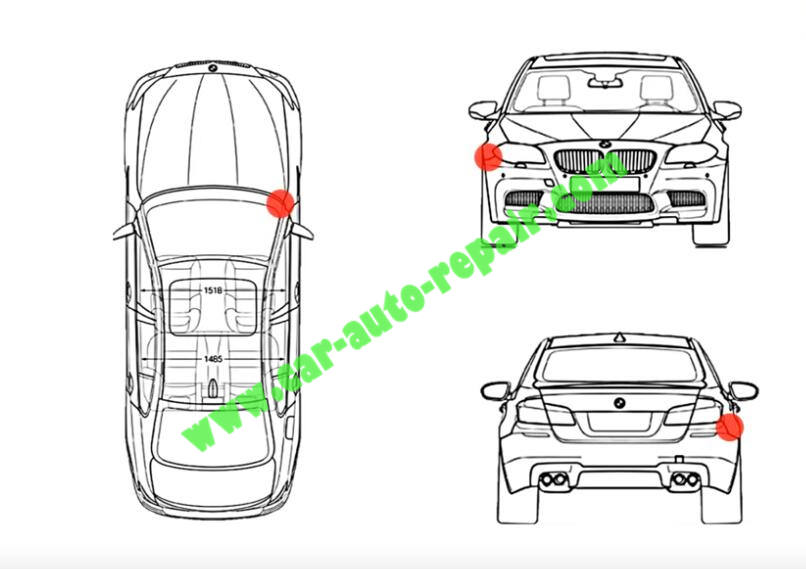 1518

1485

www.car-auto-repair.com