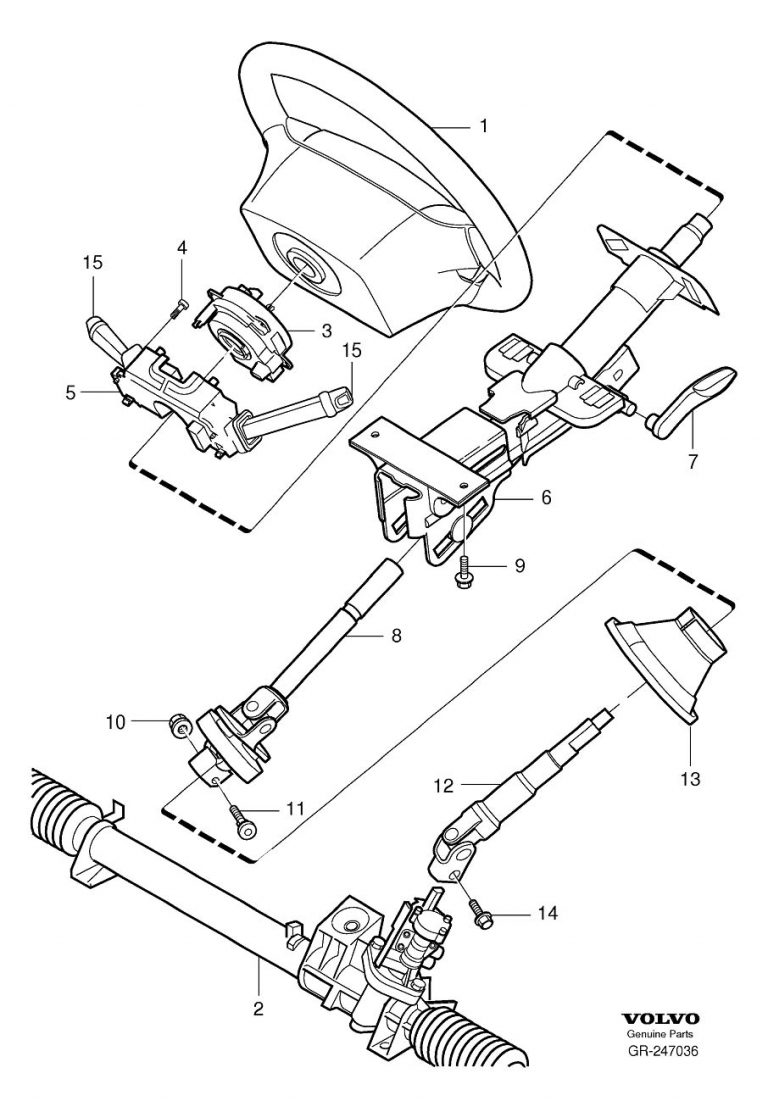 1

15

4

3

15

5

7

6

9

8

10

13

12

11

14

2

VOLVO
Genuine Parts
GR-247036