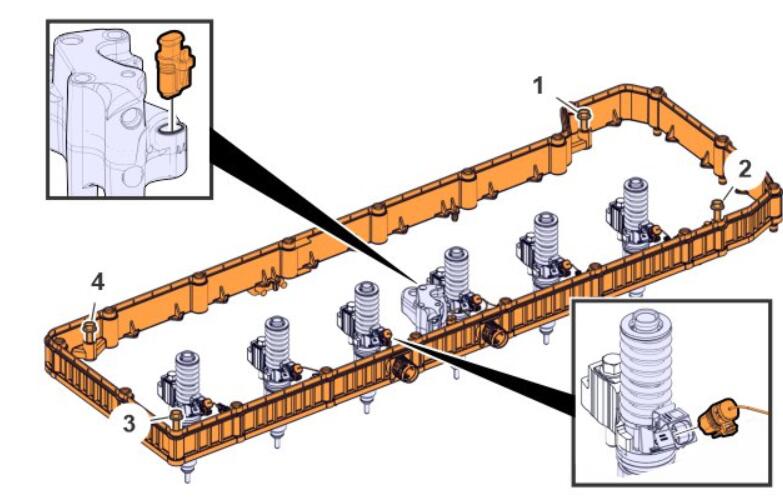 1
2
4
3