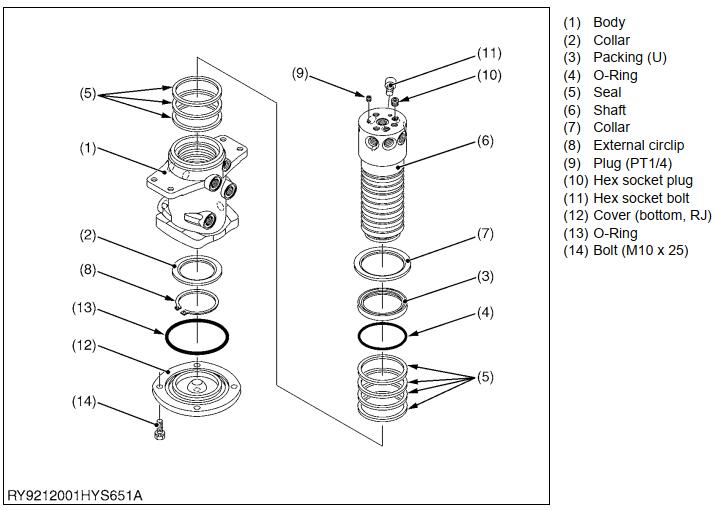 (5)
(1)
(2)
(8)
(13)
(12)
(14)
(9)
(11)
(10)
(6)
(7)
(3)
(4)
(5)
RY9212001HYS651A

(1) Body
(2) Collar
(3) Packing (U)
(4) O-Ring
(5) Seal
(6) Shaft
(7) Collar
(8) External circlip
(9) Plug (PT1/4)
(10) Hex socket plug
(11) Hex socket bolt
(12) Cover (bottom, RJ)
(13) O-Ring
(14) Bolt (M10 x 25)