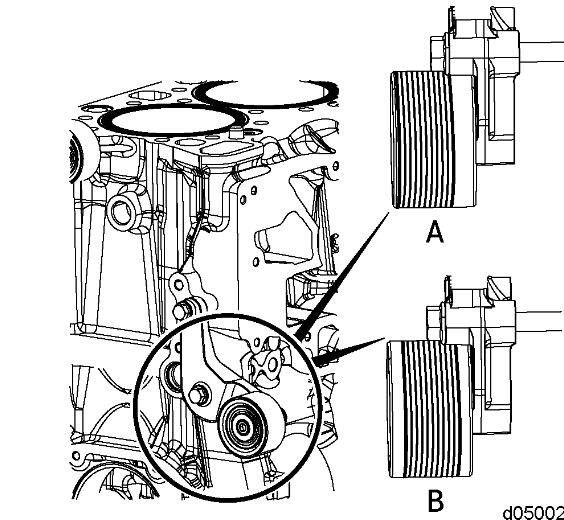 A

B

d05002