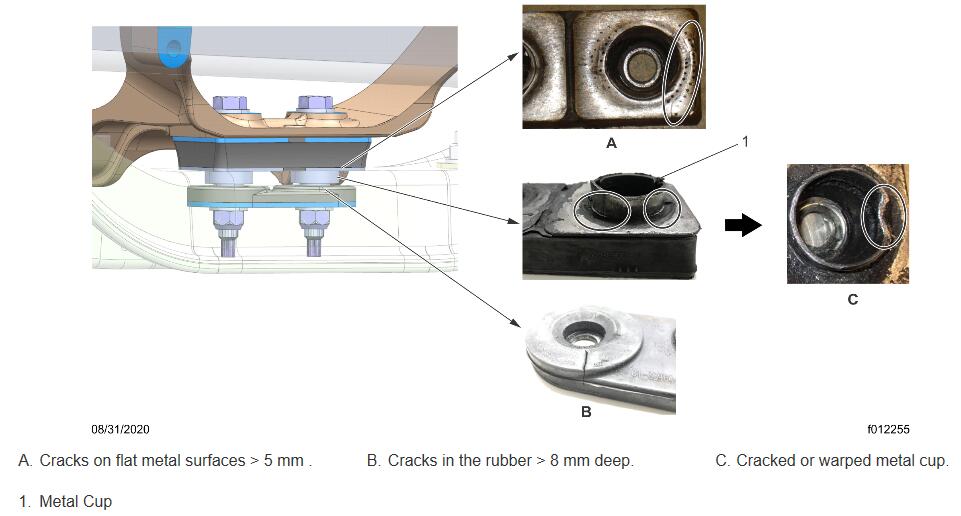 A

1

C

B

08/31/2020

f012255

A. Cracks on flat metal surfaces > 5 mm .

B. Cracks in the rubber > 8 mm deep.

C. Cracked or warped metal cup.

1. Metal Cup