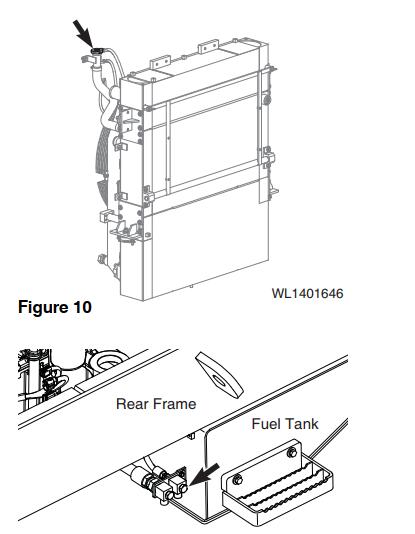 WL1401646

Figure 10

Rear Frame

Fuel Tank